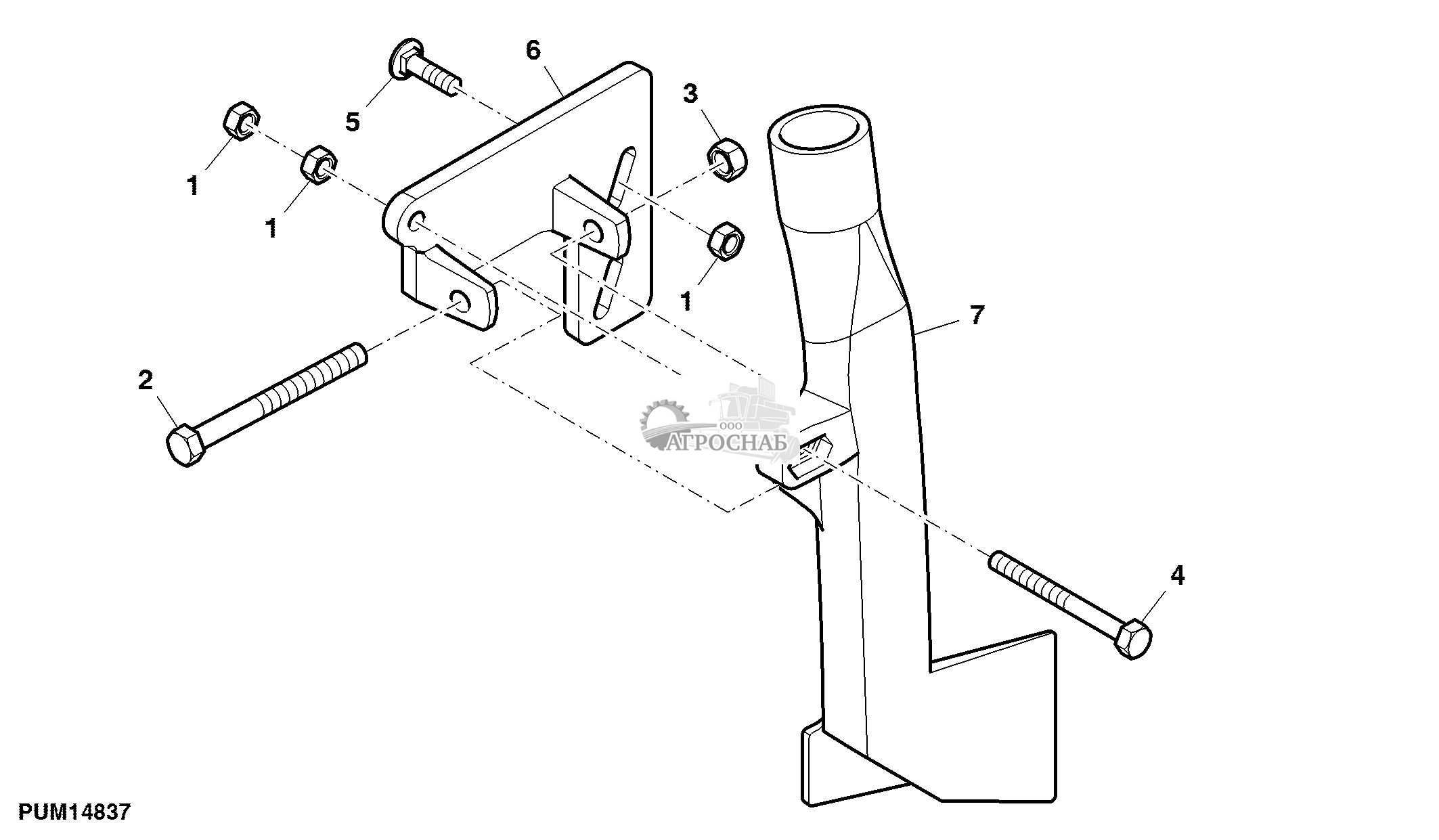 6
5
3
1
1
1
7
2
ООО
АГРОСНАБ
4
PUM14837